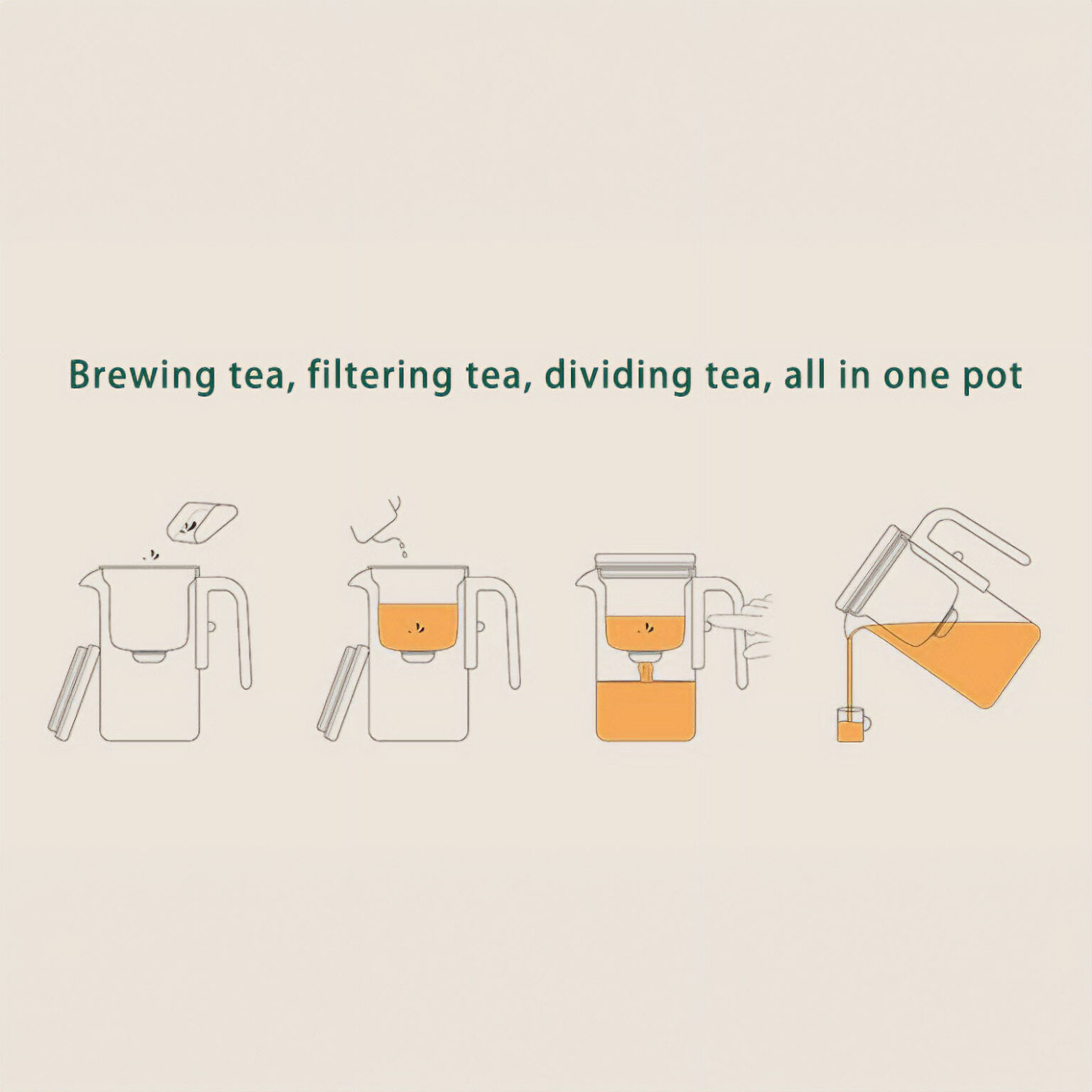 Brewing tea, filtering tea, dividing tea, all in one pot